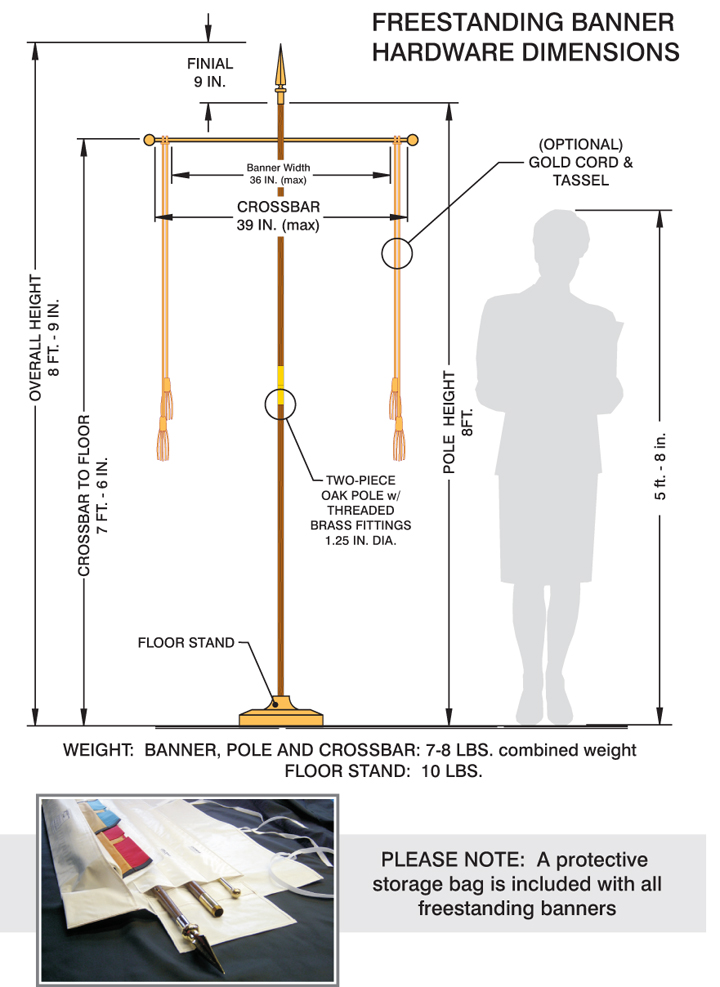 FREESTANDING BANNER HARDWARE DIMENSIONS

FINIAL
9 IN.

Banner Width
36 IN. (max)

CROSSBAR
39 IN. (max)

(OPTIONAL)
GOLD CORD &
TASSEL

OVERALL HEIGHT
8 FT. - 9 IN.

CROSSBAR TO FLOOR
7 FT. - 6 IN.

POLE HEIGHT
8FT.

5 ft. - 8 in.

TWO-PIECE
OAK POLE w/
THREADED
BRASS FITTINGS
1.25 IN. DIA.

FLOOR STAND

WEIGHT: BANNER, POLE AND CROSSBAR: 7-8 LBS. combined weight
FLOOR STAND: 10 LBS.

PLEASE NOTE: A protective storage bag is included with all freestanding banners